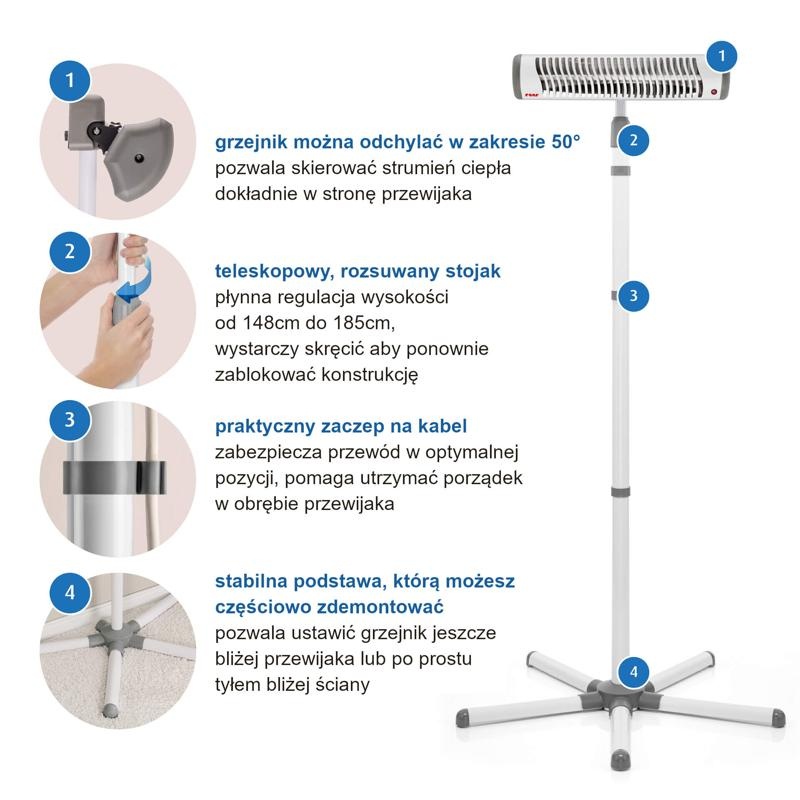 1

grzejnik można odchylać w zakresie 50°
pozwala skierować strumień ciepła dokładnie w stronę przewijaka

2

teleskopowy, rozsuwany stojak
płynna regulacja wysokości od 148cm do 185cm, wystarczy skręcić aby ponownie zablokować konstrukcję

3

praktyczny zaczep na kabel
zabezpiecza przewód w optymalnej pozycji, pomaga utrzymać porządek w obrębie przewijaka

4

stabilna podstawa, którą możesz częściowo zdemontować
pozwala ustawić grzejnik jeszcze bliżej przewijaka lub po prostu tyłem bliżej ściany

1

2

3

4