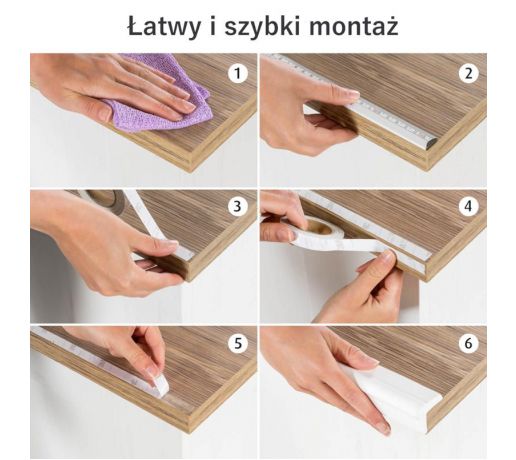 Łatwy i szybki montaż

1

2

3

4

5

6