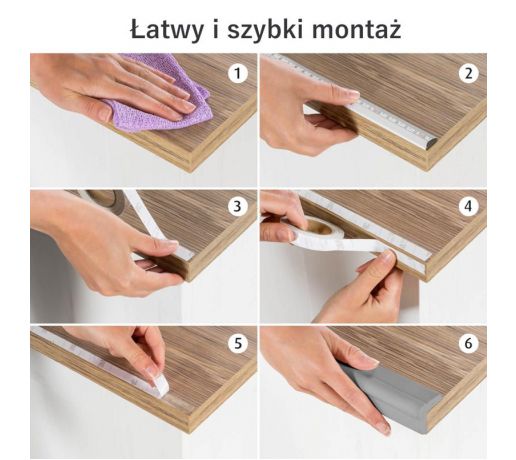 Łatwy i szybki montaż

1

2

3

4

5

6