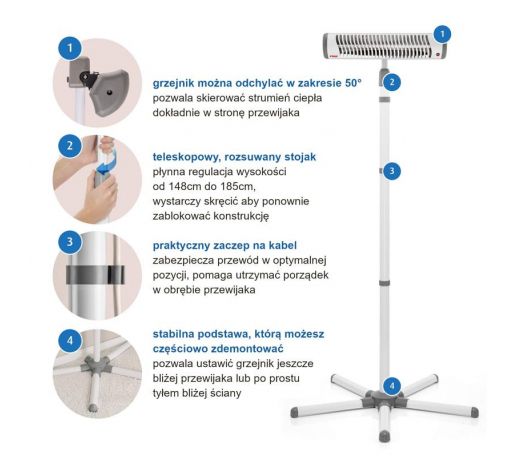 1

grzejnik można odchylać w zakresie 50°
pozwala skierować strumień ciepła dokładnie w stronę przewijaka

2

teleskopowy, rozsuwany stojak
płynna regulacja wysokości od 148cm do 185cm, wystarczy skręcić aby ponownie zablokować konstrukcję

3

praktyczny zaczep na kabel
zabezpiecza przewód w optymalnej pozycji, pomaga utrzymać porządek w obrębie przewijaka

4

stabilna podstawa, którą możesz częściowo zdemontować
pozwala ustawić grzejnik jeszcze bliżej przewijaka lub po prostu tyłem bliżej ściany

1

2

3

4